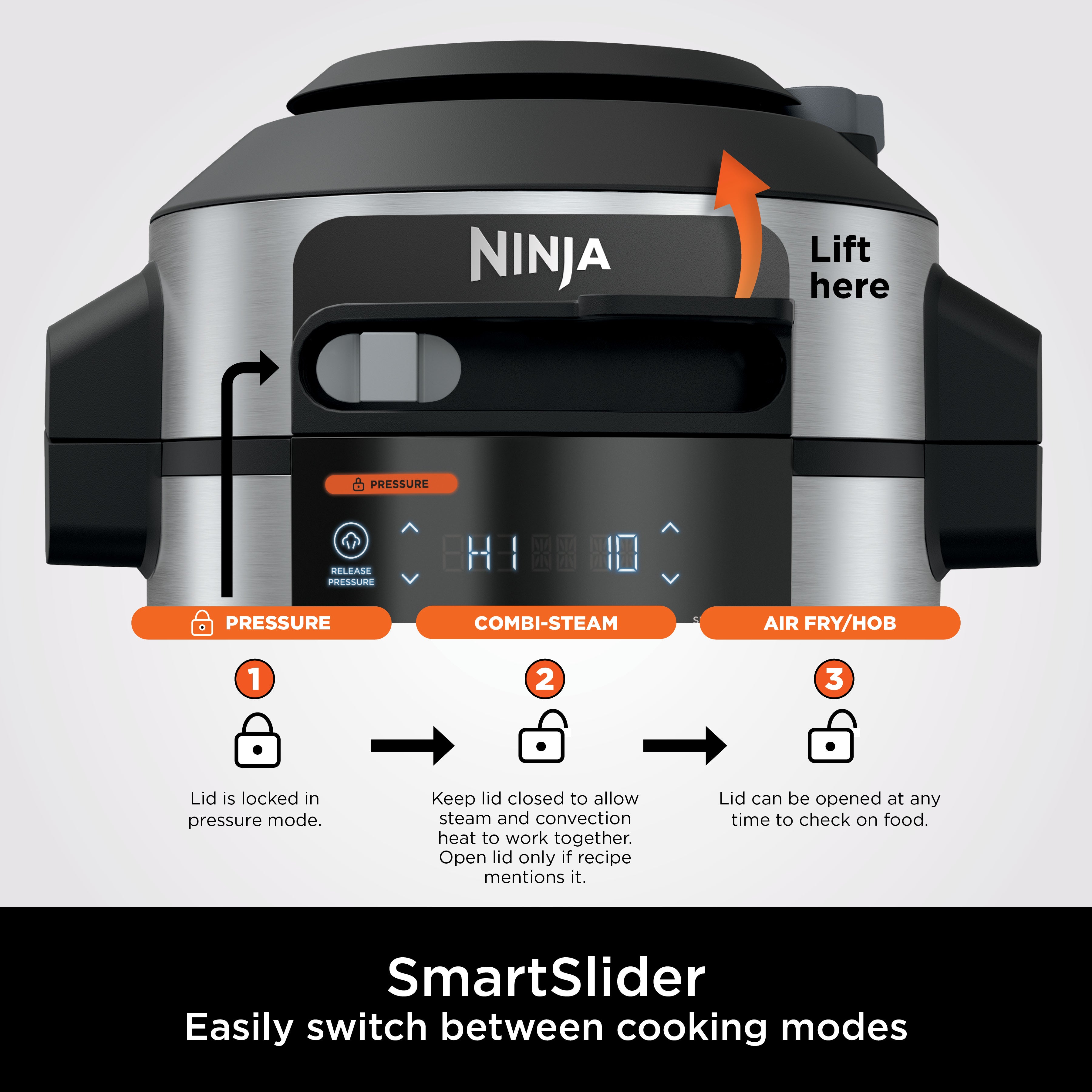 NINJA

Lift here

PRESSURE

RELEASE PRESSURE

HI 10

PRESSURE

COMBI-STEAM

AIR FRY/HOB

1

Lid is locked in pressure mode.

2

Keep lid closed to allow steam and convection heat to work together. Open lid only if recipe mentions it.

3

Lid can be opened at any time to check on food.

SmartSlider

Easily switch between cooking modes